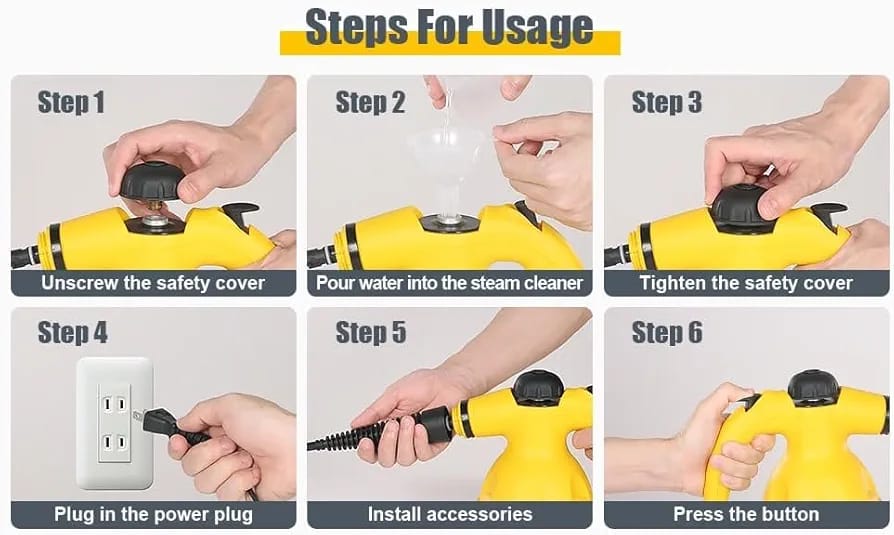 Steps For Usage

Step 1
Unscrew the safety cover

Step 2
Pour water into the steam cleaner

Step 3
Tighten the safety cover

Step 4
Plug in the power plug

Step 5
Install accessories

Step 6
Press the button